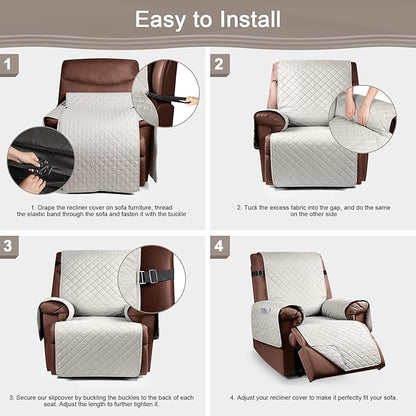 Easy to Install

1

1. Drape the recliner cover on sofa furniture, thread the elastic band through the sofa and fasten it with the buckle

2

2. Tuck the excess fabric into the gap, and do the same on the other side

3

3. Secure our slipcover by buckling the buckles to the back of each seat. Adjust the length to further tighten it.

4

4. Adjust your recliner cover to make it perfectly fit your sofa.