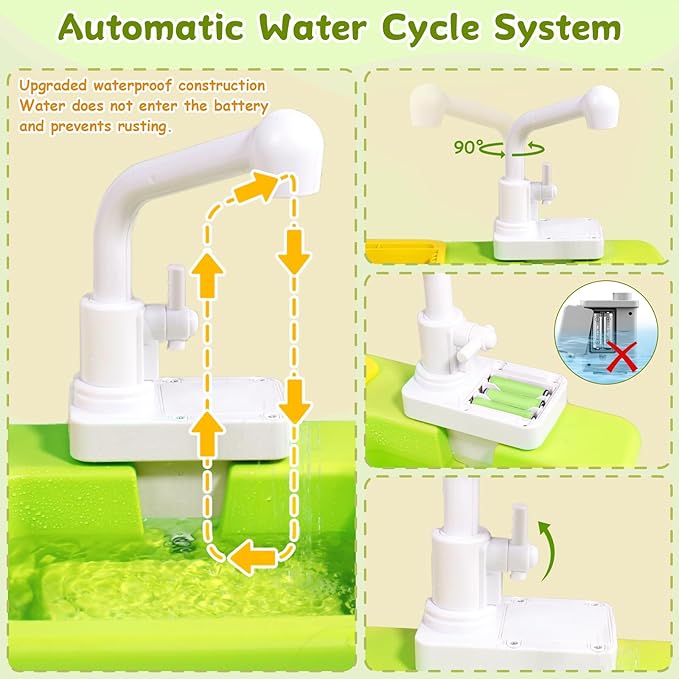 Automatic Water Cycle System

Upgraded waterproof construction
Water does not enter the battery
and prevents rusting.

90°