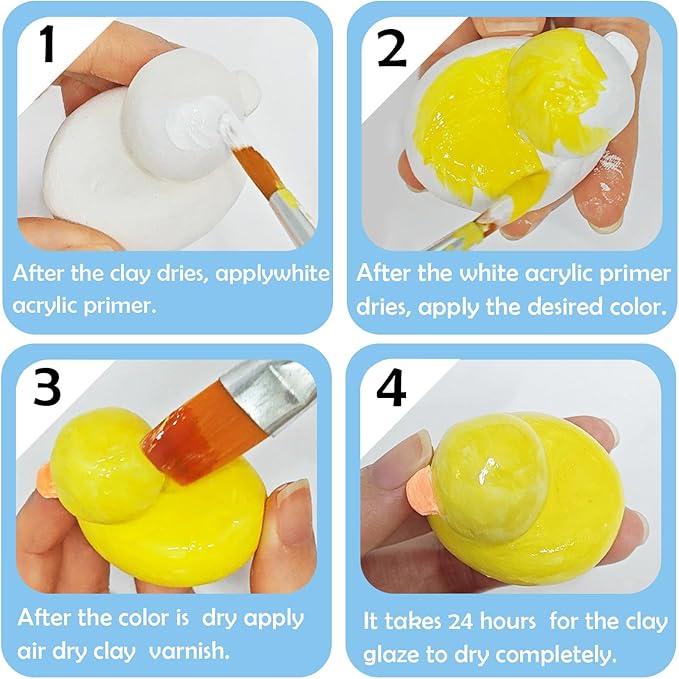 1

After the clay dries, applywhite acrylic primer.

2

After the white acrylic primer dries, apply the desired color.

3

After the color is dry apply air dry clay varnish.

4

It takes 24 hours for the clay glaze to dry completely.