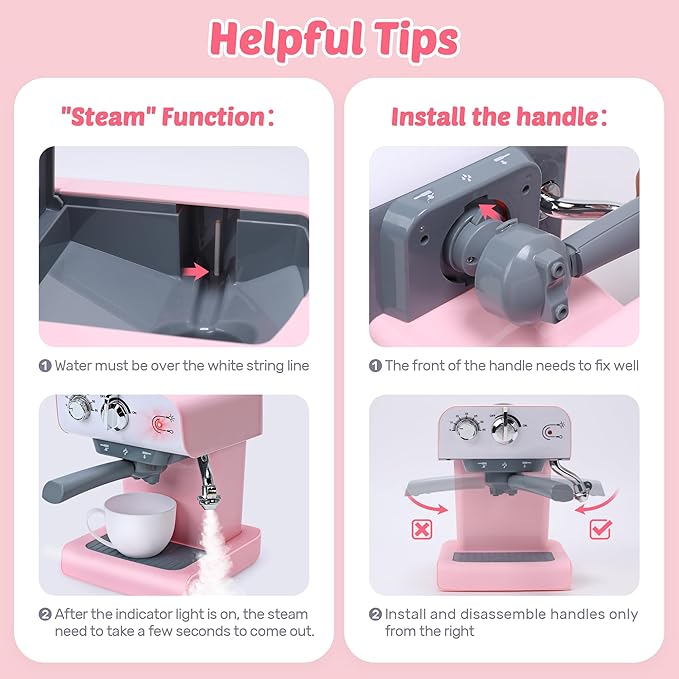 Helpful Tips

"Steam" Function:

❶ Water must be over the white string line

❷ After the indicator light is on, the steam need to take a few seconds to come out.

Install the handle:

❶ The front of the handle needs to fix well

❷ Install and disassemble handles only from the right