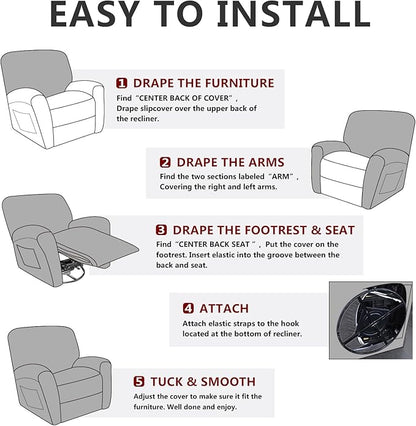 EASY TO INSTALL

1 DRAPE THE FURNITURE
Find "CENTER BACK OF COVER", Drape slipcover over the upper back of the recliner.

2 DRAPE THE ARMS
Find the two sections labeled "ARM", Covering the right and left arms.

3 DRAPE THE FOOTREST & SEAT
Find "CENTER BACK SEAT", Put the cover on the footrest. Insert elastic into the groove between the back and seat.

4 ATTACH
Attach elastic straps to the hook located at the bottom of recliner.

5 TUCK & SMOOTH
Adjust the cover to make sure it fit the furniture. Well done and enjoy.