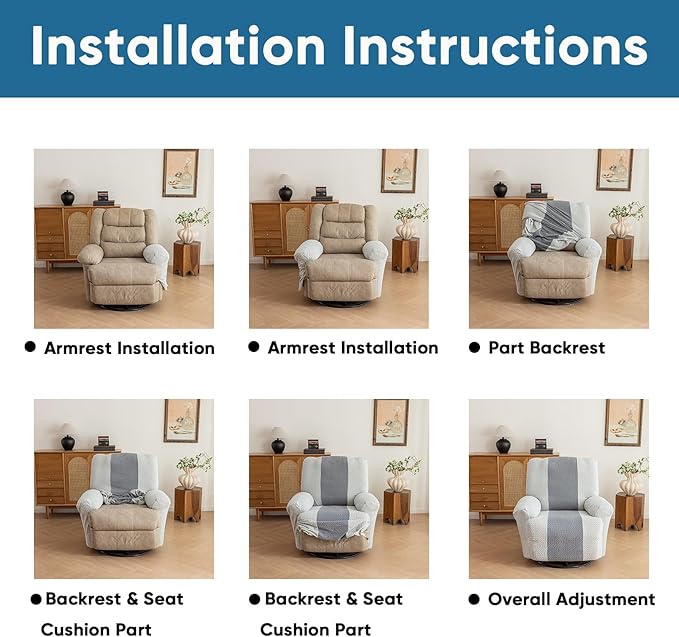 Installation Instructions

● Armrest Installation

● Armrest Installation

● Part Backrest

● Backrest & Seat Cushion Part

● Backrest & Seat Cushion Part

● Overall Adjustment