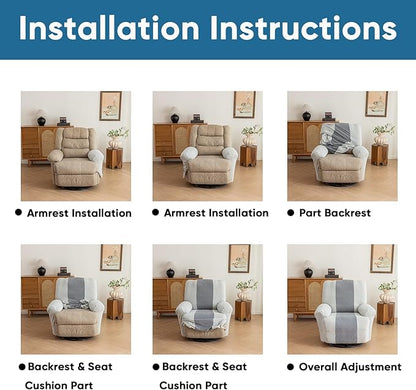 Installation Instructions

● Armrest Installation

● Armrest Installation

● Part Backrest

● Backrest & Seat Cushion Part

● Backrest & Seat Cushion Part

● Overall Adjustment