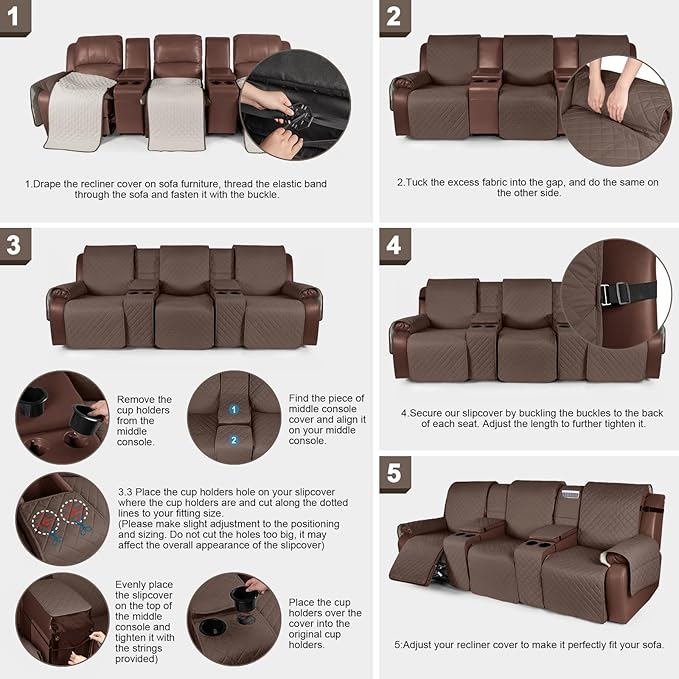 1

1.Drape the recliner cover on sofa furniture, thread the elastic band through the sofa and fasten it with the buckle.

2

2.Tuck the excess fabric into the gap, and do the same on the other side.

3

Remove the cup holders from the middle console.

1
2

Find the piece of middle console cover and align it on your middle console.

3.3 Place the cup holders hole on your slipcover where the cup holders are and cut along the dotted lines to your fitting size.
(Please make slight adjustment to the positioning and sizing. Do not cut the holes too big, it may affect the overall appearance of the slipcover)

Evenly place the slipcover on the top of the middle console and tighten it with the strings provided)

Place the cup holders over the cover into the original cup holders.

4

4.Secure our slipcover by buckling the buckles to the back of each seat. Adjust the length to further tighten it.

5

5:Adjust your recliner cover to make it perfectly fit your sofa.