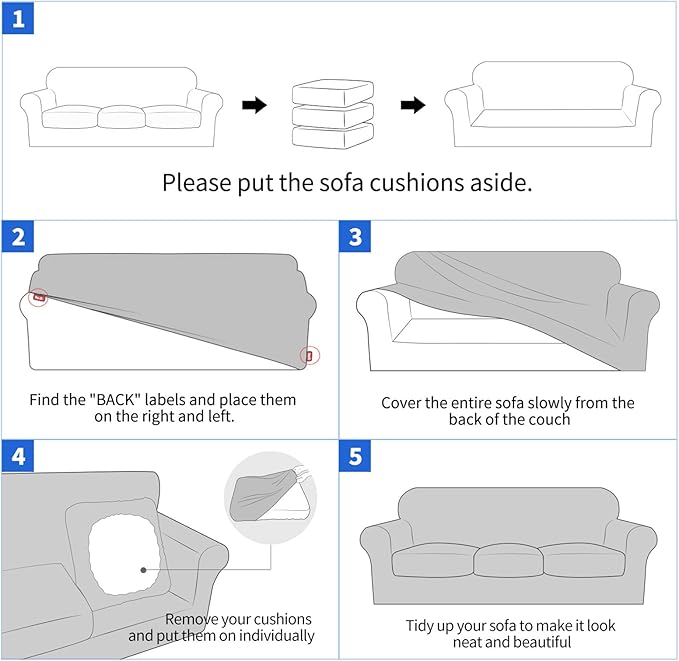 1

Please put the sofa cushions aside.

2

Find the "BACK" labels and place them on the right and left.

3

Cover the entire sofa slowly from the back of the couch

4

Remove your cushions and put them on individually

5

Tidy up your sofa to make it look neat and beautiful