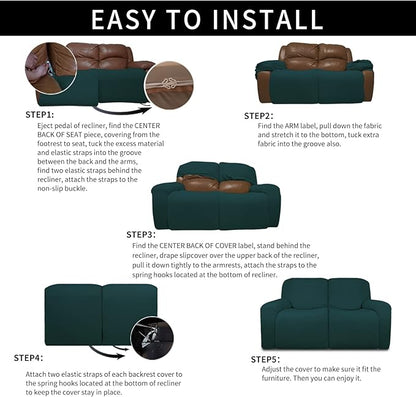 EASY TO INSTALL

STEP1:
Eject pedal of recliner, find the CENTER BACK OF SEAT piece, covering from the footrest to seat, tuck the excess material and elastic straps into the groove between the back and the arms, find two elastic straps behind the recliner, attach the straps to the non-slip buckle.

STEP2:
Find the ARM label, pull down the fabric and stretch it to the bottom, tuck extra fabric into the groove also.

STEP3:
Find the CENTER BACK OF COVER label, stand behind the recliner, drape slipcover over the upper back of the recliner, pull it down tightly to the armrests, attach the straps to the spring hooks located at the bottom of recliner.

STEP4:
Attach two elastic straps of each backrest cover to the spring hooks located at the bottom of recliner to keep the cover stay in place.

STEP5:
Adjust the cover to make sure it fit the furniture. Then you can enjoy it.