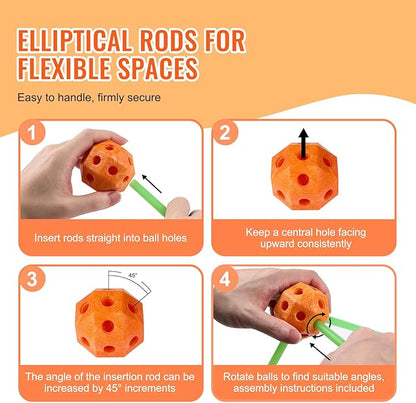 ELLIPTICAL RODS FOR FLEXIBLE SPACES

Easy to handle, firmly secure

1

Insert rods straight into ball holes

2

Keep a central hole facing upward consistently

3

45°

The angle of the insertion rod can be increased by 45° increments

4

Rotate balls to find suitable angles, assembly instructions included