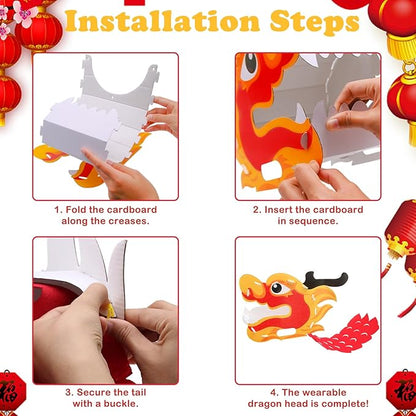 Installation Steps

1. Fold the cardboard along the creases.

2. Insert the cardboard in sequence.

3. Secure the tail with a buckle.

4. The wearable dragon head is complete!

福

福