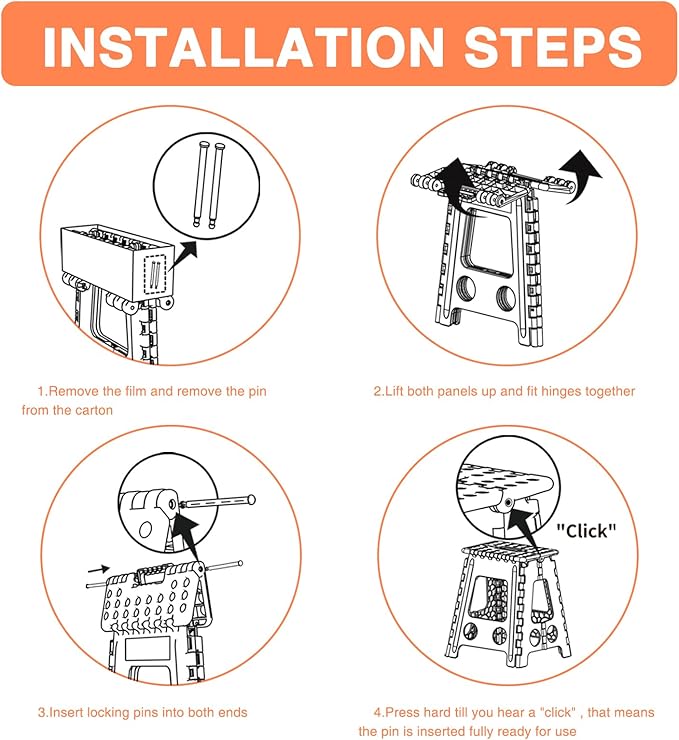 INSTALLATION STEPS

1.Remove the film and remove the pin from the carton

2.Lift both panels up and fit hinges together

"Click"

3.Insert locking pins into both ends

4.Press hard till you hear a "click" , that means the pin is inserted fully ready for use