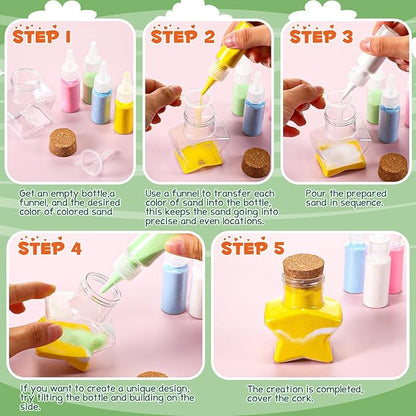 STEP 1

Get an empty bottle,a funnel, and the desired color of colored sand

STEP 2

Use a funnel to transfer each color of sand into the bottle, this keeps the sand going into precise and even locations.

STEP 3

Pour the prepared sand in sequence.

STEP 4

If you want to create a unique design, try tilting the bottle and building on the side.

STEP 5

The creation is completed, cover the cork.