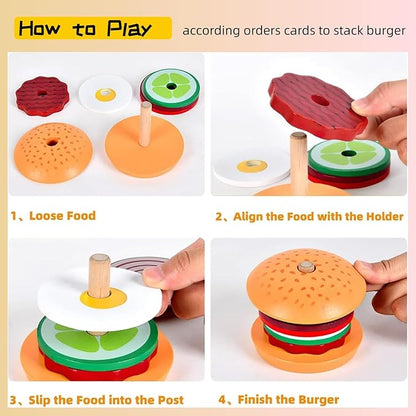 How to Play according orders cards to stack burger

1、Loose Food

2、Align the Food with the Holder

3、Slip the Food into the Post

4、Finish the Burger