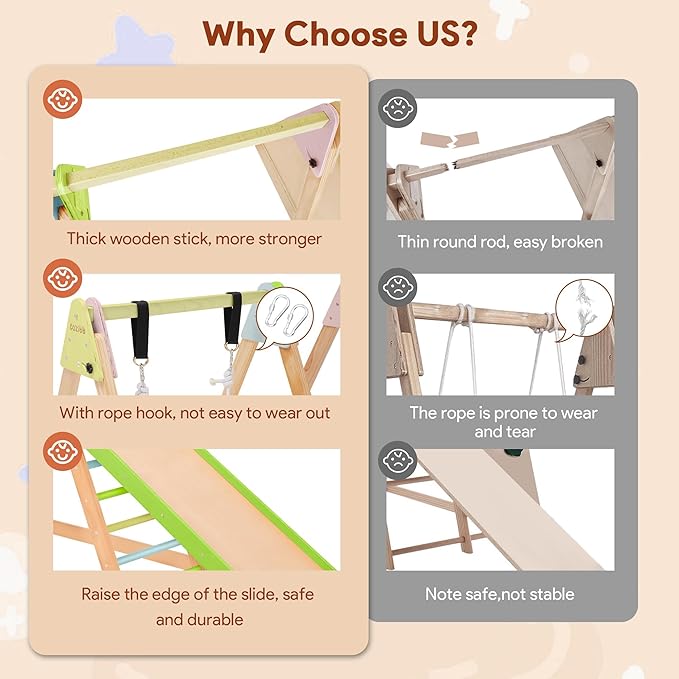 Why Choose US?

Thick wooden stick, more stronger

With rope hook, not easy to wear out

Raise the edge of the slide, safe and durable

Thin round rod, easy broken

The rope is prone to wear and tear

Note safe,not stable