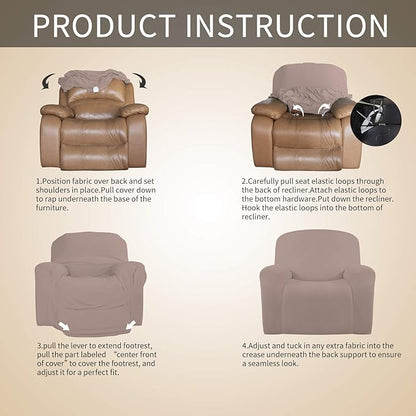 PRODUCT INSTRUCTION

1.Position fabric over back and set shoulders in place.Pull cover down to rap underneath the base of the furniture.

2.Carefully pull seat elastic loops through the back of recliner.Attach elastic loops to the bottom hardware.Put down the recliner. Hook the elastic loops into the bottom of recliner.

3.pull the lever to extend footrest, pull the part labeled "center front of cover" to cover the footrest, and adjust it for a perfect fit.

4.Adjust and tuck in any extra fabric into the crease underneath the back support to ensure a seamless look.