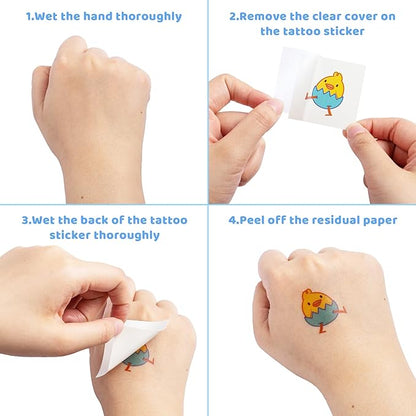 1.Wet the hand thoroughly

2.Remove the clear cover on the tattoo sticker

3.Wet the back of the tattoo sticker thoroughly

4.Peel off the residual paper