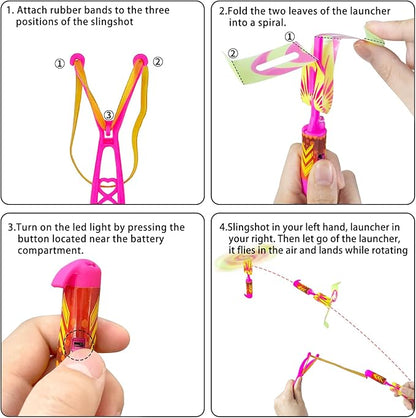 1. Attach rubber bands to the three positions of the slingshot

① ②

③

2.Fold the two leaves of the launcher into a spiral.

①

②

3.Turn on the led light by pressing the button located near the battery compartment.

4.Slingshot in your left hand, launcher in your right. Then let go of the launcher, it flies in the air and lands while rotating