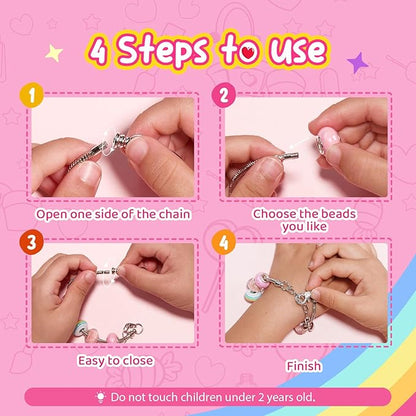 4 Steps to use

1

Open one side of the chain

2

Choose the beads you like

3

Easy to close

4

Finish

Do not touch children under 2 years old.