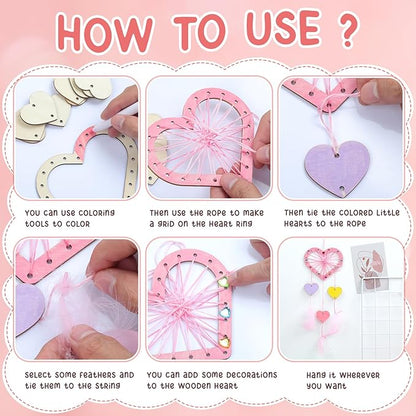 HOW TO USE ?

You can use coloring tools to color

Then use the rope to make a grid on the heart ring

Then tie the colored little hearts to the rope

Select some feathers and tie them to the string

You can add some decorations to the wooden heart

Hang it wherever you want