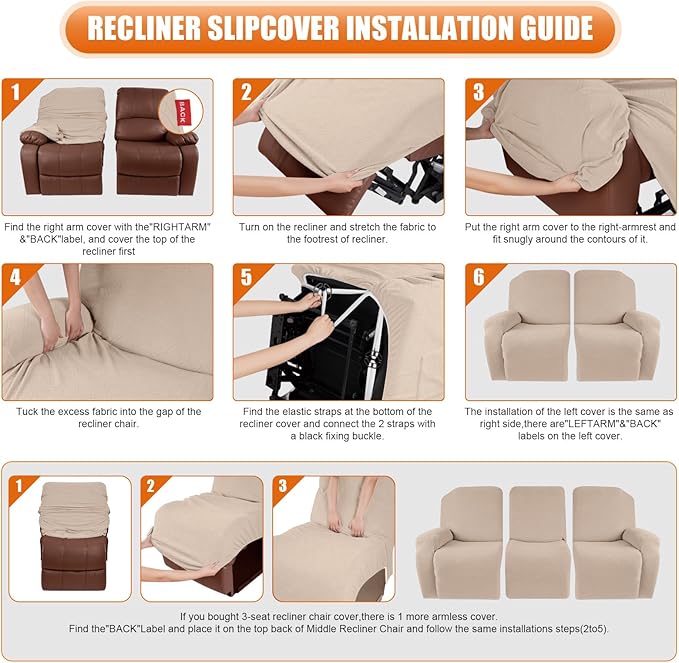 RECLINER SLIPCOVER INSTALLATION GUIDE

1

BACK

Find the right arm cover with the"RIGHTARM" &"BACK"label, and cover the top of the recliner first

2

Turn on the recliner and stretch the fabric to the footrest of recliner.

3

Put the right arm cover to the right-armrest and fit snugly around the contours of it.

4

Tuck the excess fabric into the gap of the recliner chair.

5

Find the elastic straps at the bottom of the recliner cover and connect the 2 straps with a black fixing buckle.

6

The installation of the left cover is the same as right side,there are"LEFTARM"&"BACK" labels on the left cover.

1

2

3

If you bought 3-seat recliner chair cover,there is 1 more armless cover.
Find the"BACK"Label and place it on the top back of Middle Recliner Chair and follow the same installations steps(2to5).