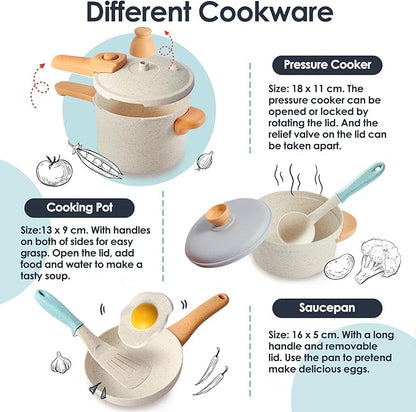 Different Cookware

Pressure Cooker

Size: 18 x 11 cm. The pressure cooker can be opened or locked by rotating the lid. And the relief valve on the lid can be taken apart.

Cooking Pot

Size:13 x 9 cm. With handles on both of sides for easy grasp. Open the lid, add food and water to make a tasty soup.

Saucepan

Size: 16 x 5 cm. With a long handle and removable lid. Use the pan to pretend make delicious eggs.