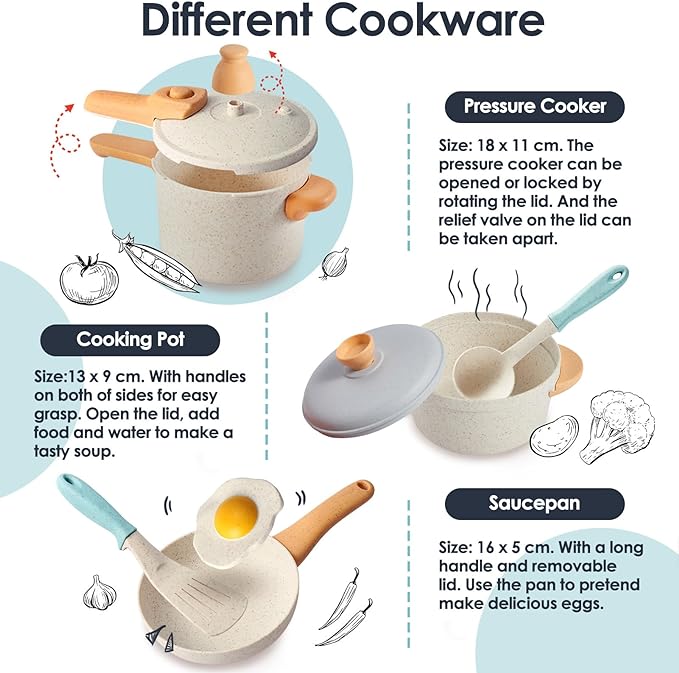 Different Cookware

Pressure Cooker

Size: 18 x 11 cm. The pressure cooker can be opened or locked by rotating the lid. And the relief valve on the lid can be taken apart.

Cooking Pot

Size:13 x 9 cm. With handles on both of sides for easy grasp. Open the lid, add food and water to make a tasty soup.

Saucepan

Size: 16 x 5 cm. With a long handle and removable lid. Use the pan to pretend make delicious eggs.