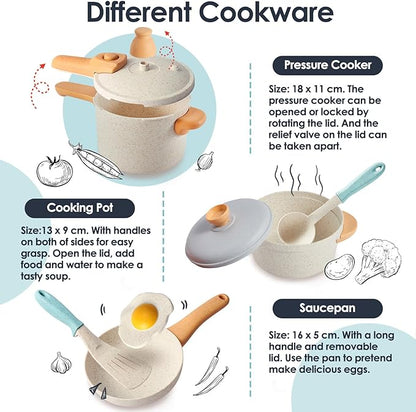 Different Cookware

Pressure Cooker

Size: 18 x 11 cm. The pressure cooker can be opened or locked by rotating the lid. And the relief valve on the lid can be taken apart.

Cooking Pot

Size:13 x 9 cm. With handles on both of sides for easy grasp. Open the lid, add food and water to make a tasty soup.

Saucepan

Size: 16 x 5 cm. With a long handle and removable lid. Use the pan to pretend make delicious eggs.