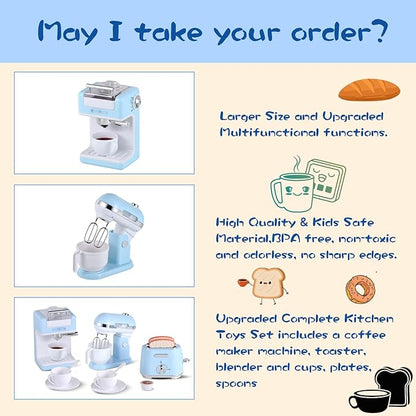 May I take your order?

Larger Size and Upgraded Multifunctional functions.

High Quality & Kids Safe Material,BPA free, non-toxic and odorless, no sharp edges.

Upgraded Complete Kitchen Toys Set includes a coffee maker machine, toaster, blender and cups, plates, spoons