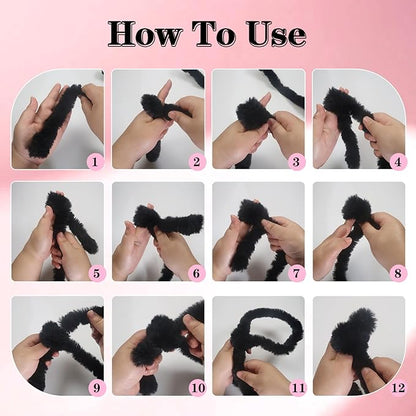 How To Use

1

2

3

4

5

6

7

8

9

10

11

12