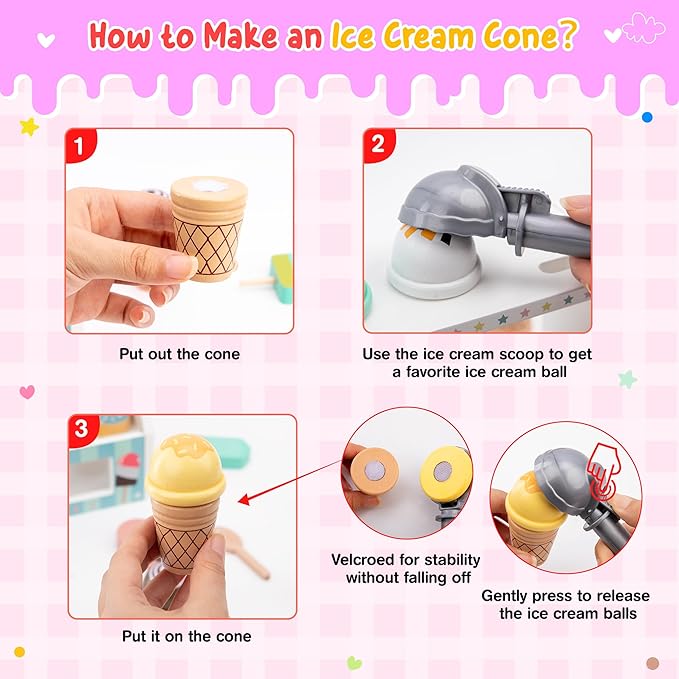 How to Make an Ice Cream Cone?

1

Put out the cone

2

Use the ice cream scoop to get a favorite ice cream ball

3

Put it on the cone

Velcroed for stability without falling off

Gently press to release the ice cream balls