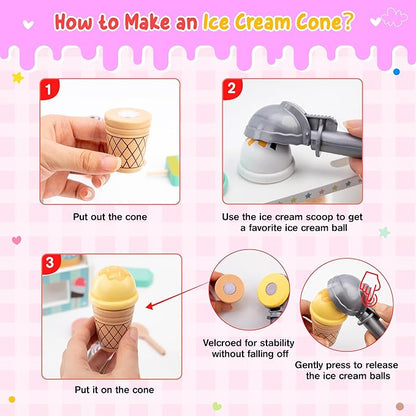 How to Make an Ice Cream Cone?

1

Put out the cone

2

Use the ice cream scoop to get a favorite ice cream ball

3

Put it on the cone

Velcroed for stability without falling off

Gently press to release the ice cream balls