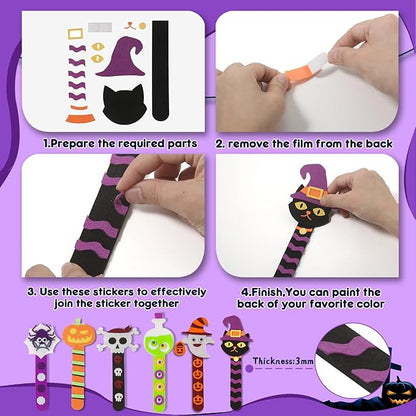 1.Prepare the required parts

2. remove the film from the back

3. Use these stickers to effectively join the sticker together

4.Finish,You can paint the back of your favorite color

Thickness:3mm