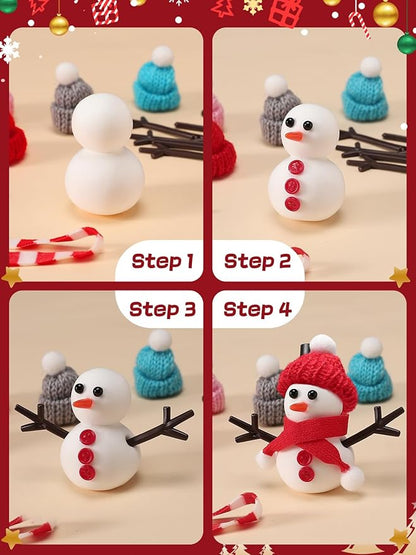 Step 1

Step 2

Step 3

Step 4