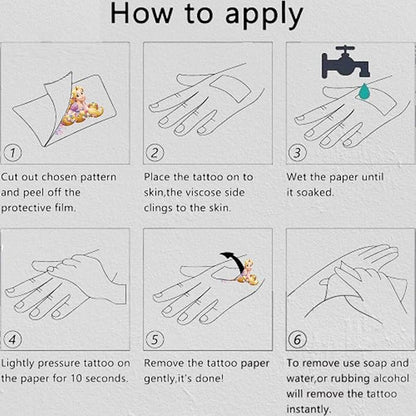 How to apply

1

Cut out chosen pattern and peel off the protective film.

2

Place the tattoo on to skin,the viscose side clings to the skin.

3

Wet the paper until it soaked.

4

Lightly pressure tattoo on the paper for 10 seconds.

5

Remove the tattoo paper gently,it's done!

6

To remove use soap and water,or rubbing alcohol will remove the tattoo instantly.