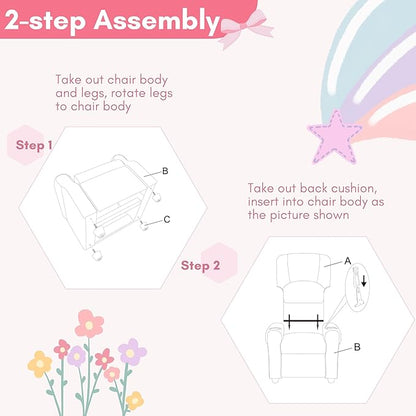 2-step Assembly

Take out chair body and legs, rotate legs to chair body

Step 1

B

C

Take out back cushion, insert into chair body as the picture shown

Step 2

A

B