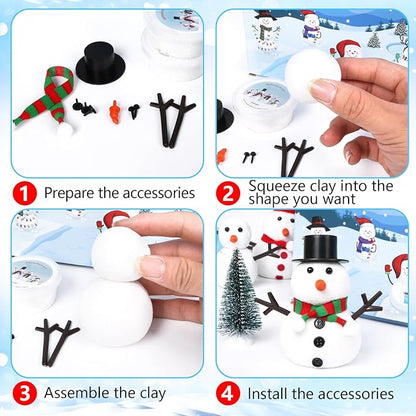 1 Prepare the accessories

2 Squeeze clay into the shape you want

3 Assemble the clay

4 Install the accessories