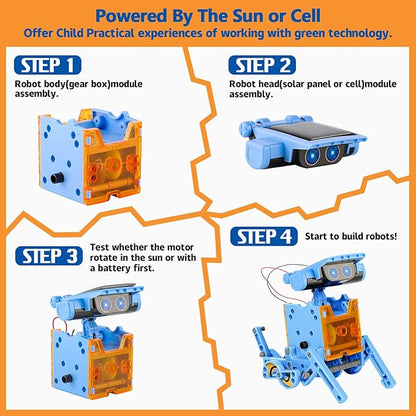 Powered By The Sun or Cell
Offer Child Practical experiences of working with green technology.

STEP 1
Robot body(gear box)module assembly.

STEP 2
Robot head(solar panel or cell)module assembly.

STEP 3
Test whether the motor rotate in the sun or with a battery first.

STEP 4
Start to build robots!