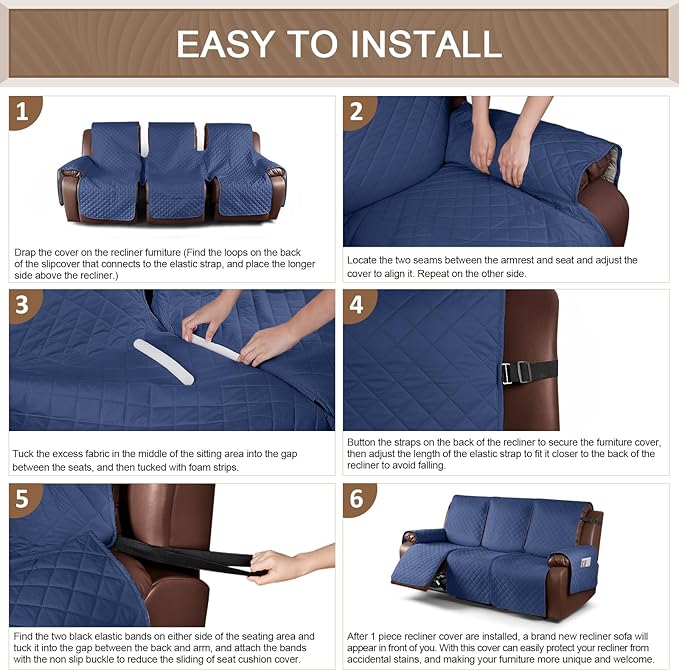 EASY TO INSTALL

1

Drap the cover on the recliner furniture (Find the loops on the back of the slipcover that connects to the elastic strap, and place the longer side above the recliner.)

2

Locate the two seams between the armrest and seat and adjust the cover to align it. Repeat on the other side.

3

Tuck the excess fabric in the middle of the sitting area into the gap between the seats, and then tucked with foam strips.

4

Button the straps on the back of the recliner to secure the furniture cover, then adjust the length of the elastic strap to fit it closer to the back of the recliner to avoid falling.

5

Find the two black elastic bands on either side of the seating area and tuck it into the gap between the back and arm, and attach the bands with the non slip buckle to reduce the sliding of seat cushion cover.

6

After 1 piece recliner cover are installed, a brand new recliner sofa will appear in front of you. With this cover can easily protect your recliner from accidental stains, and making your furniture more unique and welcome.