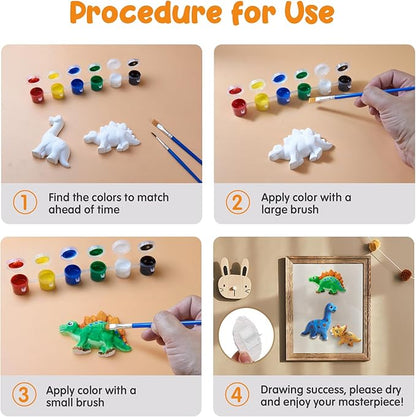 Procedure for Use

1 Find the colors to match ahead of time

2 Apply color with a large brush

3 Apply color with a small brush

4 Drawing success, please dry and enjoy your masterpiece!