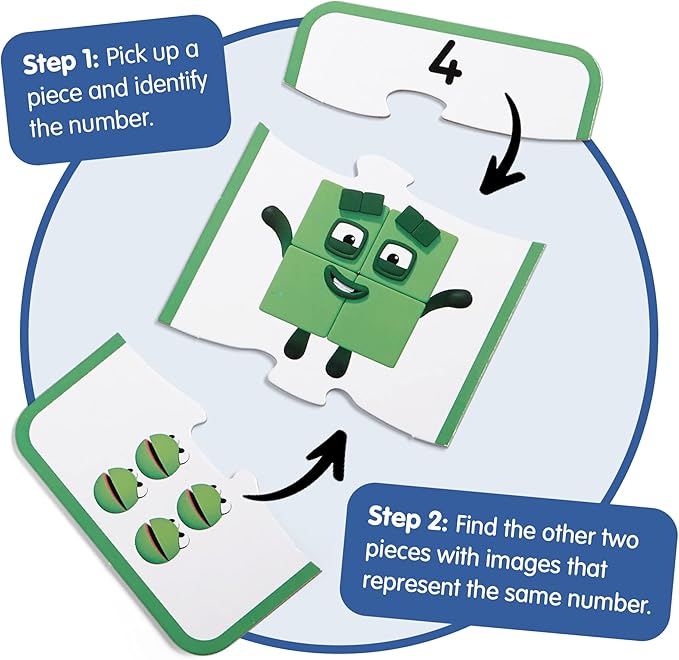 Step 1: Pick up a piece and identify the number.

4

Step 2: Find the other two pieces with images that represent the same number.