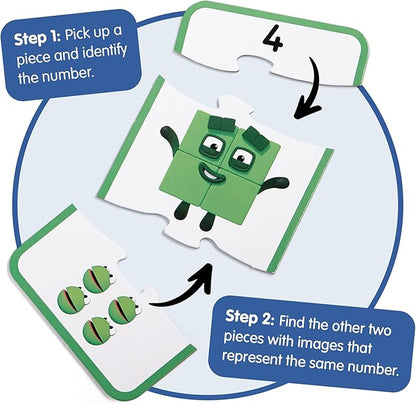 Step 1: Pick up a piece and identify the number.

4

Step 2: Find the other two pieces with images that represent the same number.