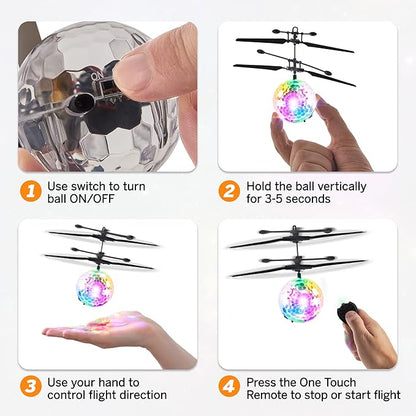 ON

1 Use switch to turn ball ON/OFF

2 Hold the ball vertically for 3-5 seconds

3 Use your hand to control flight direction

4 Press the One Touch Remote to stop or start flight