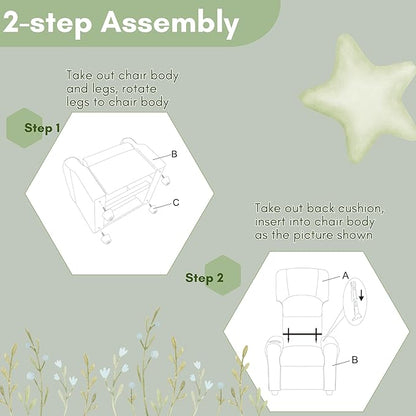 2-step Assembly

Take out chair body and legs, rotate legs to chair body

Step 1

B

C

Take out back cushion, insert into chair body as the picture shown

Step 2

A

B