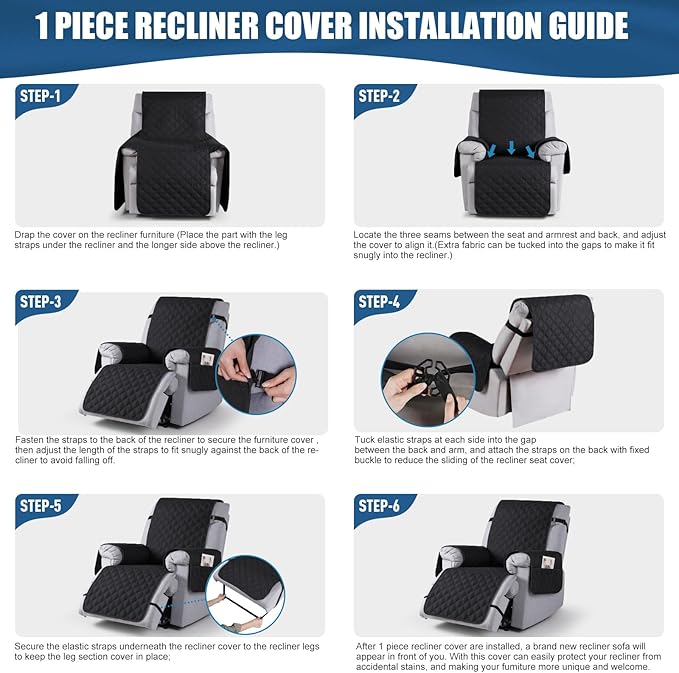 1 PIECE RECLINER COVER INSTALLATION GUIDE

STEP-1

Drap the cover on the recliner furniture (Place the part with the leg straps under the recliner and the longer side above the recliner.)

STEP-2

Locate the three seams between the seat and armrest and back, and adjust the cover to align it.(Extra fabric can be tucked into the gaps to make it fit snugly into the recliner.)

STEP-3

Fasten the straps to the back of the recliner to secure the furniture cover , then adjust the length of the straps to fit snugly against the back of the recliner to avoid falling off.

STEP-4

Tuck elastic straps at each side into the gap
between the back and arm, and attach the straps on the back with fixed buckle to reduce the sliding of the recliner seat cover;

STEP-5

Secure the elastic straps underneath the recliner cover to the recliner legs to keep the leg section cover in place;

STEP-6

After 1 piece recliner cover are installed, a brand new recliner sofa will appear in front of you. With this cover can easily protect your recliner from accidental stains, and making your furniture more unique and welcome.