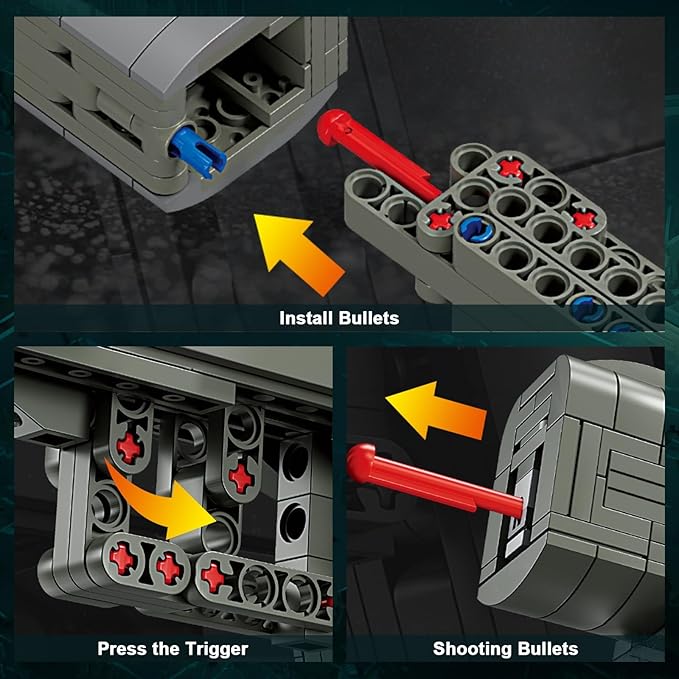 Install Bullets

Press the Trigger

Shooting Bullets