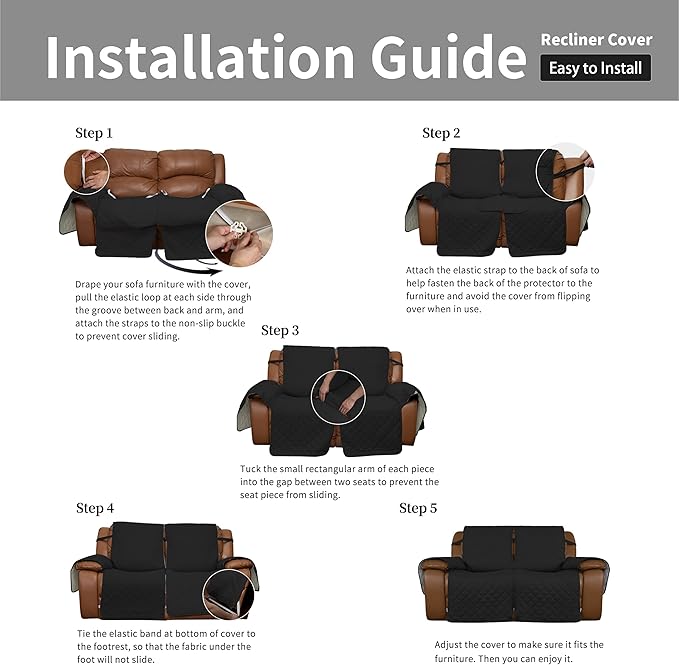 Installation Guide

Recliner Cover

Easy to Install

Step 1

Drape your sofa furniture with the cover, pull the elastic loop at each side through the groove between back and arm, and attach the straps to the non-slip buckle to prevent cover sliding.

Step 2

Attach the elastic strap to the back of sofa to help fasten the back of the protector to the furniture and avoid the cover from flipping over when in use.

Step 3

Tuck the small rectangular arm of each piece into the gap between two seats to prevent the seat piece from sliding.

Step 4

Tie the elastic band at bottom of cover to the footrest, so that the fabric under the foot will not slide.

Step 5

Adjust the cover to make sure it fits the furniture. Then you can enjoy it.