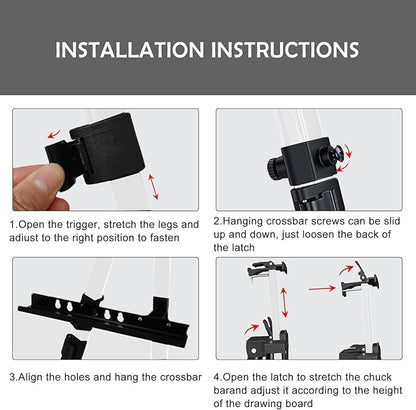 INSTALLATION INSTRUCTIONS

1.Open the trigger, stretch the legs and adiust to the right position to fasten

2.Hanging crossbar screws can be slid up and down, just loosen the back of the latch

3.Align the holes and hang the crossbar

4.Open the latch to stretch the chuck barand adjust it according to the height of the drawing board