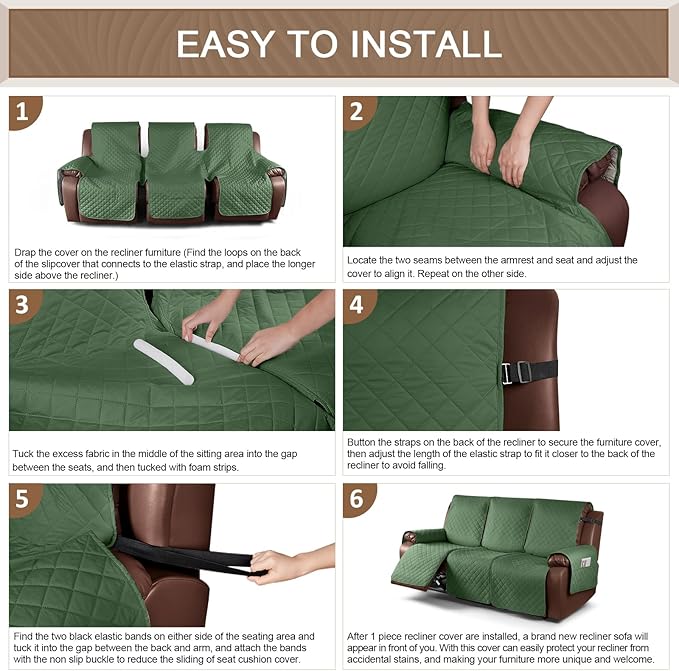 EASY TO INSTALL

1

Drap the cover on the recliner furniture (Find the loops on the back of the slipcover that connects to the elastic strap, and place the longer side above the recliner.)

2

Locate the two seams between the armrest and seat and adjust the cover to align it. Repeat on the other side.

3

Tuck the excess fabric in the middle of the sitting area into the gap between the seats, and then tucked with foam strips.

4

Button the straps on the back of the recliner to secure the furniture cover, then adjust the length of the elastic strap to fit it closer to the back of the recliner to avoid falling.

5

Find the two black elastic bands on either side of the seating area and tuck it into the gap between the back and arm, and attach the bands with the non slip buckle to reduce the sliding of seat cushion cover.

6

After 1 piece recliner cover are installed, a brand new recliner sofa will appear in front of you. With this cover can easily protect your recliner from accidental stains, and making your furniture more unique and welcome.