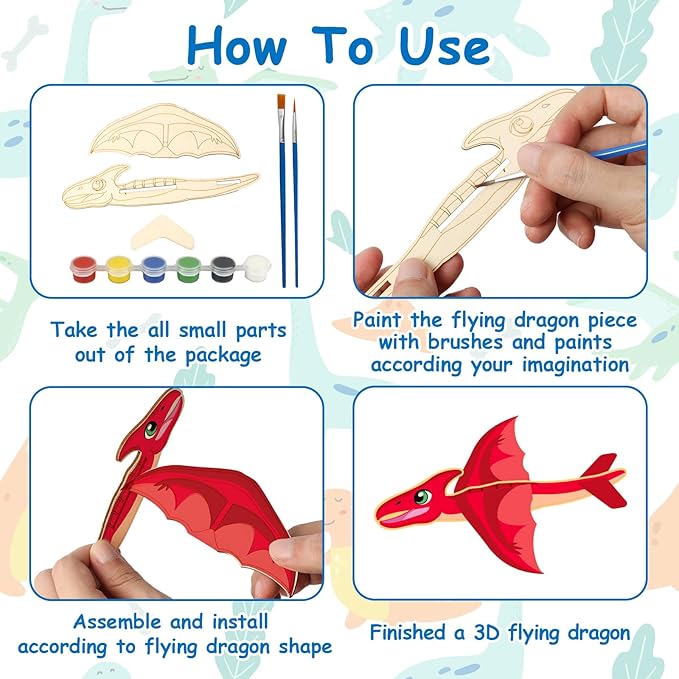 How To Use

Take the all small parts out of the package

Paint the flying dragon piece with brushes and paints according your imagination

Assemble and install according to flying dragon shape

Finished a 3D flying dragon