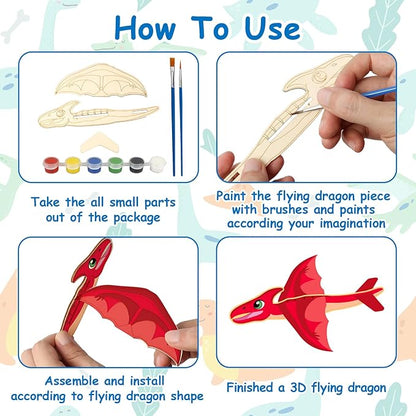 How To Use

Take the all small parts out of the package

Paint the flying dragon piece with brushes and paints according your imagination

Assemble and install according to flying dragon shape

Finished a 3D flying dragon