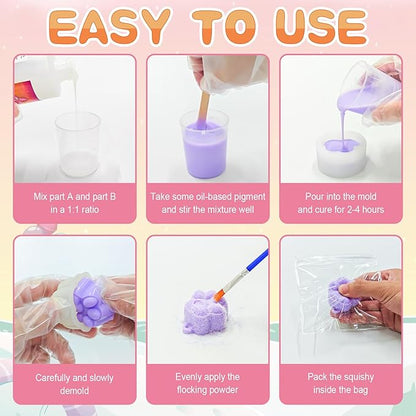 EASY TO USE

Mix part A and part B in a 1:1 ratio

Take some oil-based pigment and stir the mixture well

Pour into the mold and cure for 2-4 hours

Carefully and slowly demold

Evenly apply the flocking powder

Pack the squishy inside the bag