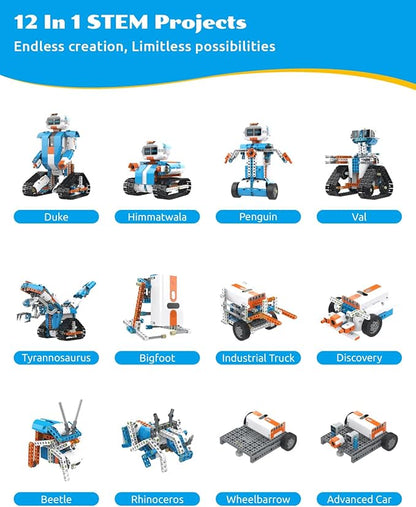 12 In 1 STEM Projects
Endless creation, Limitless possibilities

Duke
Himmatwala
Penguin
Val

Tyrannosaurus
Bigfoot
Industrial Truck
Discovery

Beetle
Rhinoceros
Wheelbarrow
Advanced Car